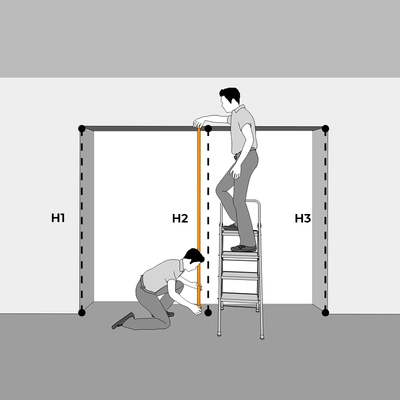 H1

H2

H3